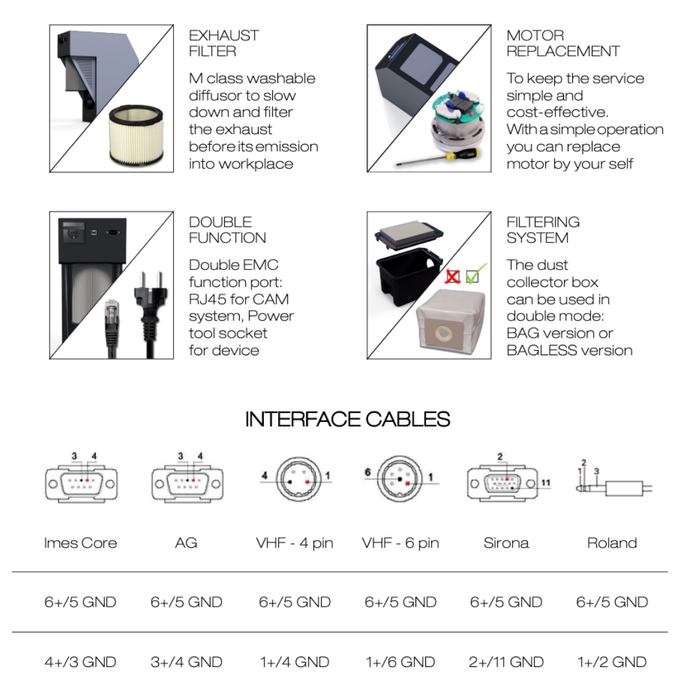 EXHAUST FILTER

M class washable diffusor to slow down and filter the exhaust before its emission into workplace

MOTOR REPLACEMENT

To keep the service simple and cost-effective. With a simple operation you can replace motor by your self

DOUBLE FUNCTION

Double EMC function port: RJ45 for CAM system, Power tool socket for device

FILTERING SYSTEM

The dust collector box can be used in double mode: BAG version or BAGLESS version

INTERFACE CABLES

3 4

3 4

4 1

6 1

2 11

2 1 3

| Imes Core | AG | VHF - 4 pin | VHF - 6 pin | Sirona | Roland |
|---|---|---|---|---|---|
| 6+/5 GND | 6+/5 GND | 6+/5 GND | 6+/5 GND | 6+/5 GND | 6+/5 GND |
| 4+/3 GND | 3+/4 GND | 1+/4 GND | 1+/6 GND | 2+/11 GND | 1+/2 GND |