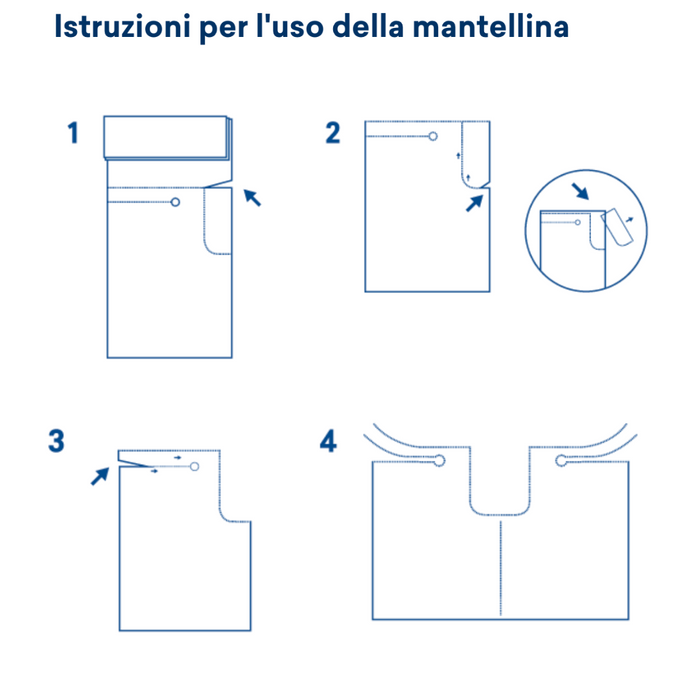 Istruzioni per l'uso della mantellina

1

2

3

4